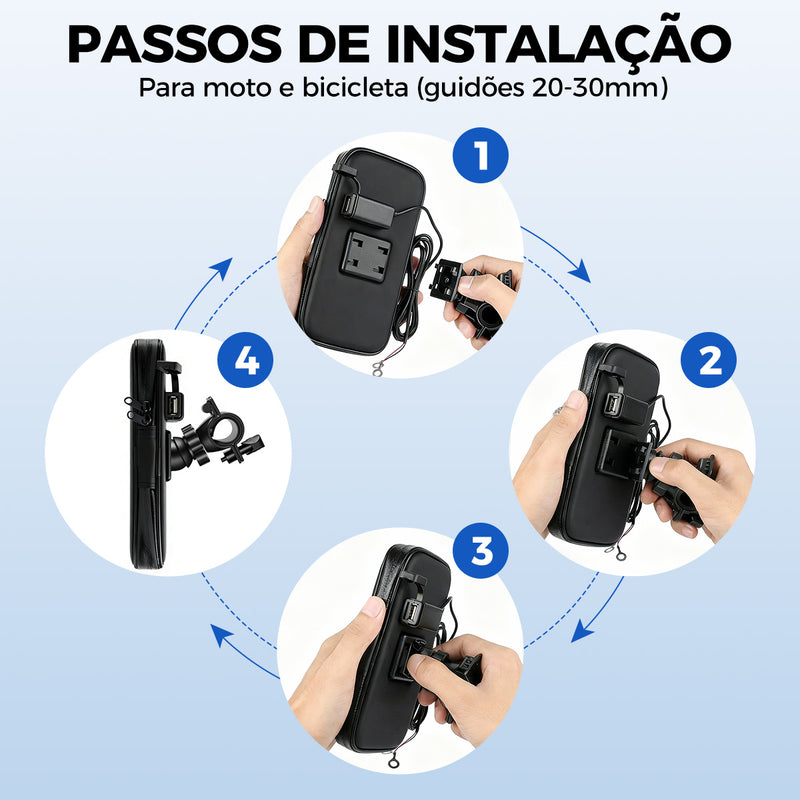 PASSOS DE INSTALAÇÃO
Para moto e bicicleta (guidões 20-30mm)

1

2

3

4