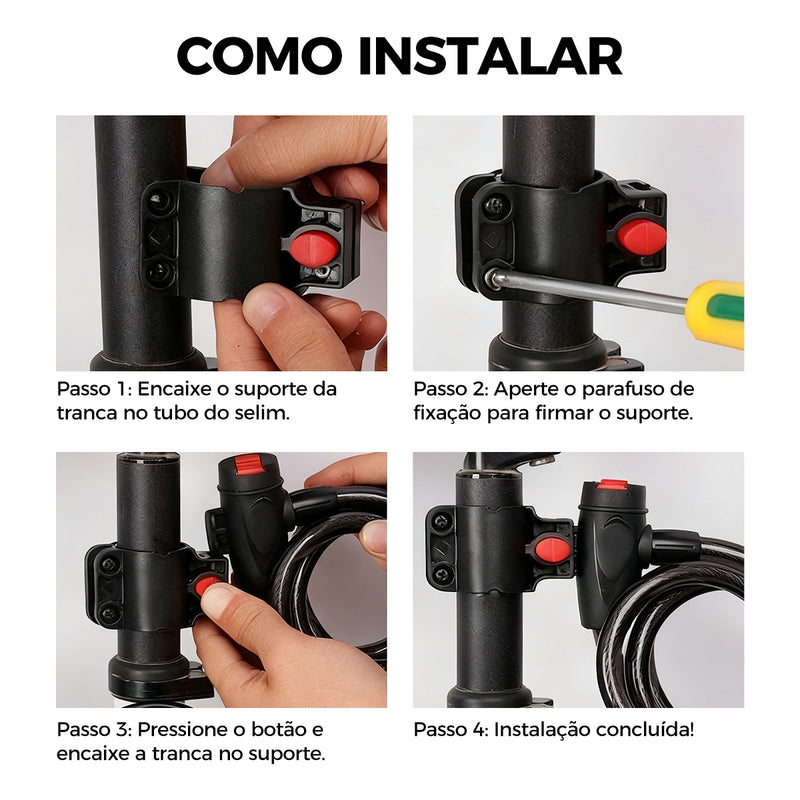 COMO INSTALAR

Passo 1: Encaixe o suporte da tranca no tubo do selim.

Passo 2: Aperte o parafuso de fixação para firmar o suporte.

Passo 3: Pressione o botão e encaixe a tranca no suporte.

Passo 4: Instalação concluída!