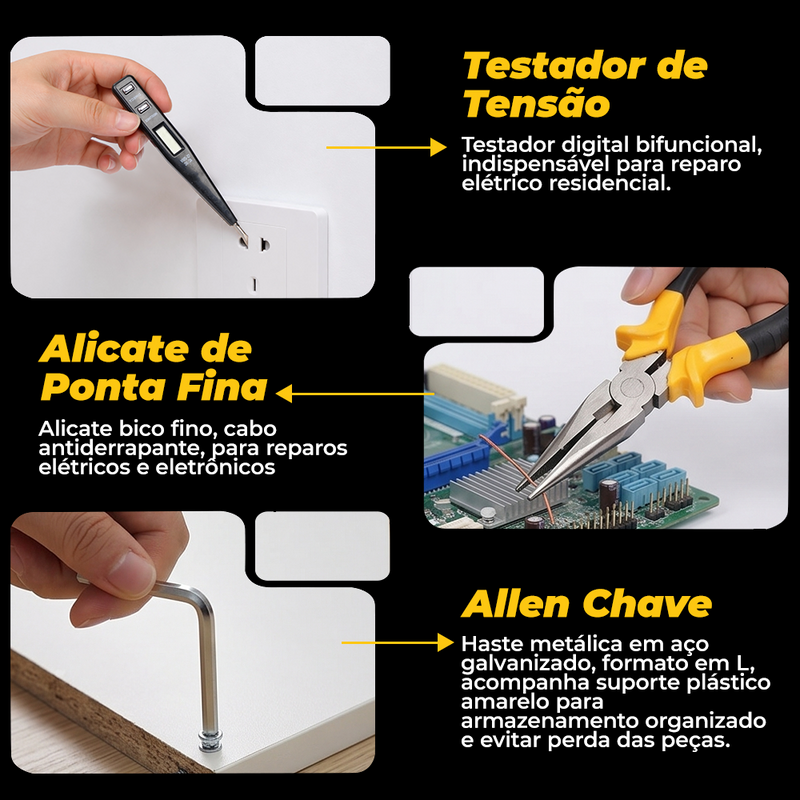 Testador de Tensão

Testador digital bifuncional, indispensável para reparo elétrico residencial.

Alicate de Ponta Fina

Alicate bico fino, cabo antiderrapante, para reparos elétricos e eletrônicos

Allen Chave

Haste metálica em aço galvanizado, formato em L, acompanha suporte plástico amarelo para armazenamento organizado e evitar perda das peças.